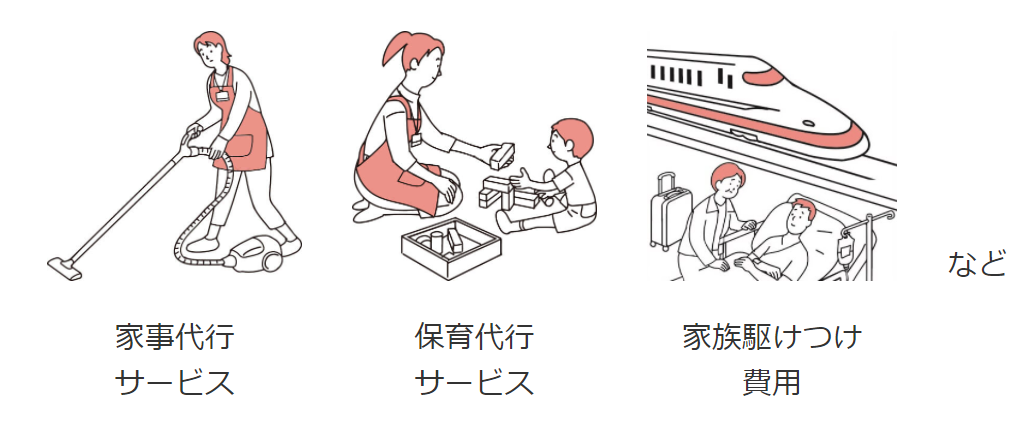 など

家事代行
サービス

保育代行
サービス

家族駆けつけ
費用